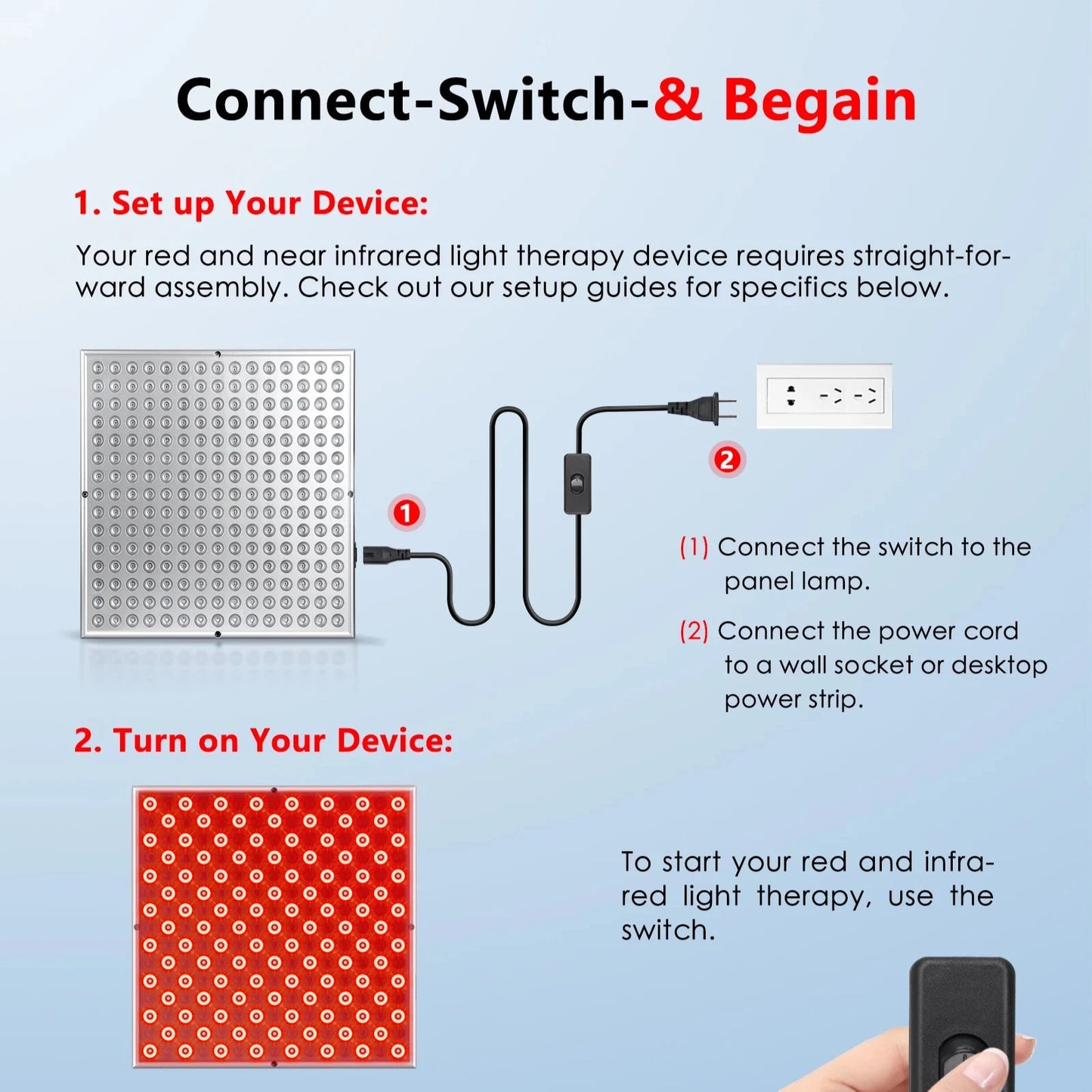 Connect-Switch-& Begain

1. Set up Your Device:

Your red and near infrared light therapy device requires straight-forward assembly. Check out our setup guides for specifics below.

1

2

(1) Connect the switch to the panel lamp.

(2) Connect the power cord to a wall socket or desktop power strip.

2. Turn on Your Device:

To start your red and infrared light therapy, use the switch.